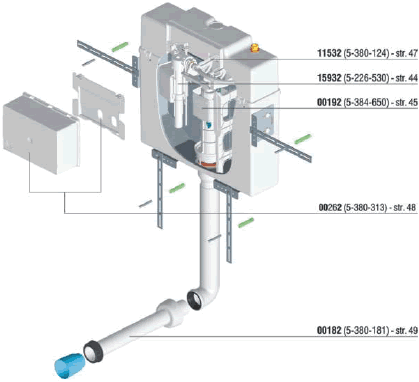 11532 (5-380-124) - str. 47

15932 (5-226-530) - str. 44

00192 (5-384-650) - str. 45

00262 (5-380-313) - str. 48

00182 (5-380-181) - str. 49